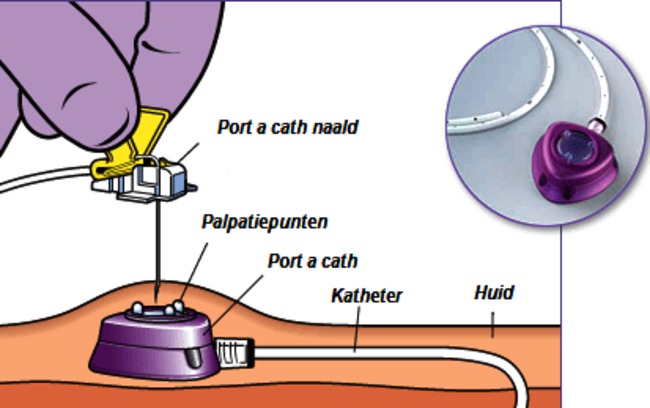 Port a cath naald

Palpatiepunten

Port a cath

Katheter

Huid